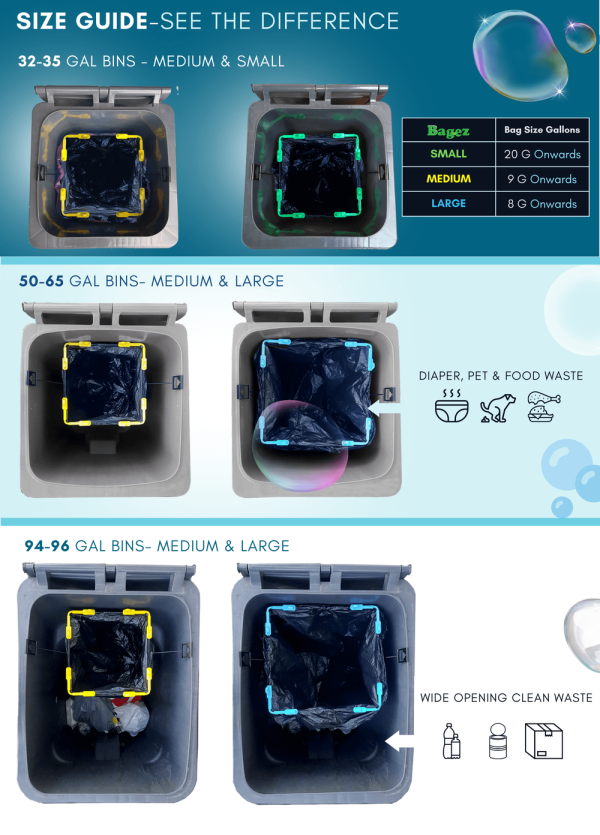 SIZE GUIDE-SEE THE DIFFERENCE

32-35 GAL BINS - MEDIUM & SMALL

| Bagez | Bag Size Gallons |
|---|---|
| SMALL | 20 G Onwards |
| MEDIUM | 9 G Onwards |
| LARGE | 8 G Onwards |

50-65 GAL BINS- MEDIUM & LARGE

DIAPER, PET & FOOD WASTE

94-96 GAL BINS- MEDIUM & LARGE

WIDE OPENING CLEAN WASTE